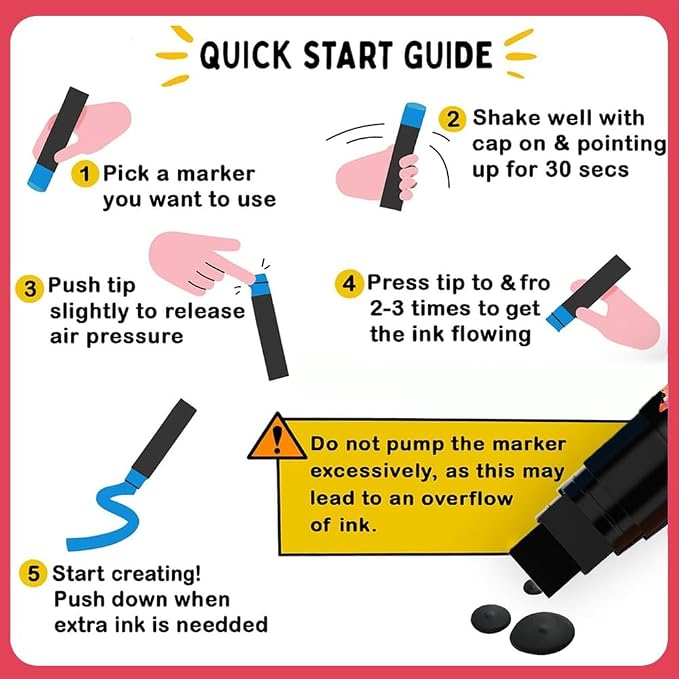 QUICK START GUIDE

1 Pick a marker you want to use

2 Shake well with cap on & pointing up for 30 secs

3 Push tip slightly to release air pressure

4 Press tip to & fro 2-3 times to get the ink flowing

Do not pump the marker excessively, as this may lead to an overflow of ink.

5 Start creating! Push down when extra ink is needed