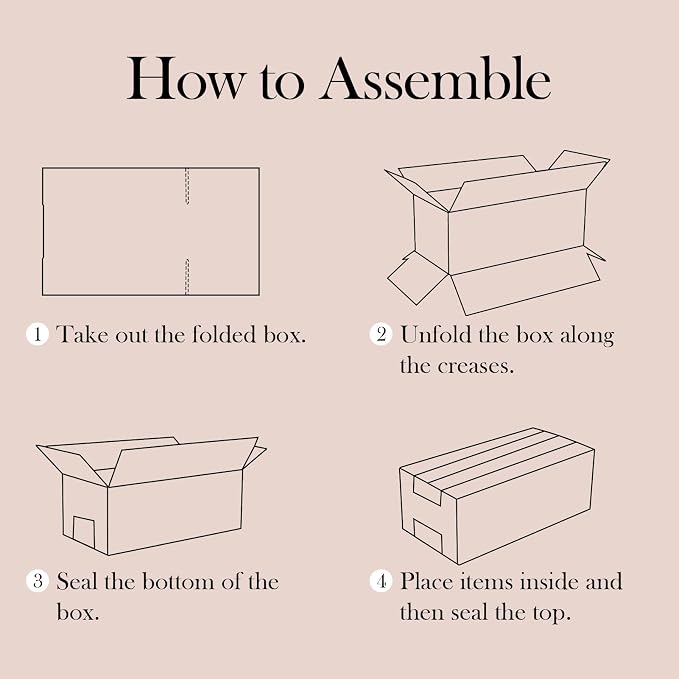 How to Assemble

1 Take out the folded box.

2 Unfold the box along the creases.

3 Seal the bottom of the box.

4 Place items inside and then seal the top.