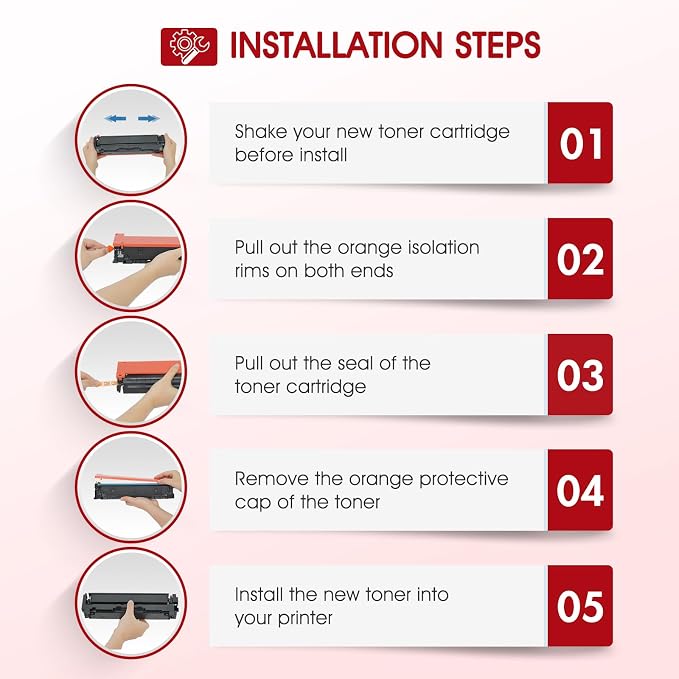 INSTALLATION STEPS

Shake your new toner cartridge before install

01

Pull out the orange isolation rims on both ends

02

Pull out the seal of the toner cartridge

03

Remove the orange protective cap of the toner

04

Install the new toner into your printer

05