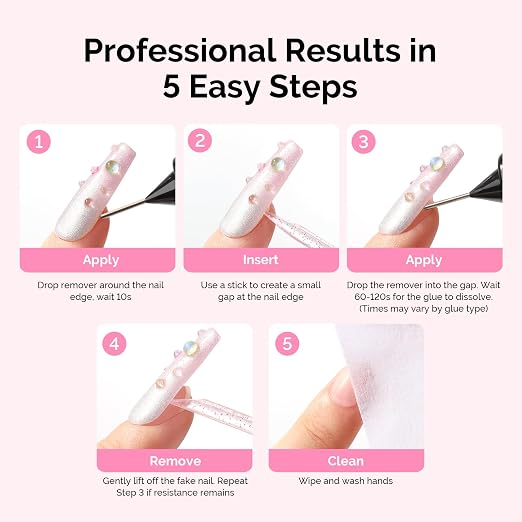 Professional Results in 5 Easy Steps

1

Apply

Drop remover around the nail edge, wait 10s

2

Insert

Use a stick to create a small gap at the nail edge

3

Apply

Drop the remover into the gap. Wait 60-120s for the glue to dissolve. (Times may vary by glue type)

4

Remove

Gently lift off the fake nail. Repeat Step 3 if resistance remains

5

Clean

Wipe and wash hands