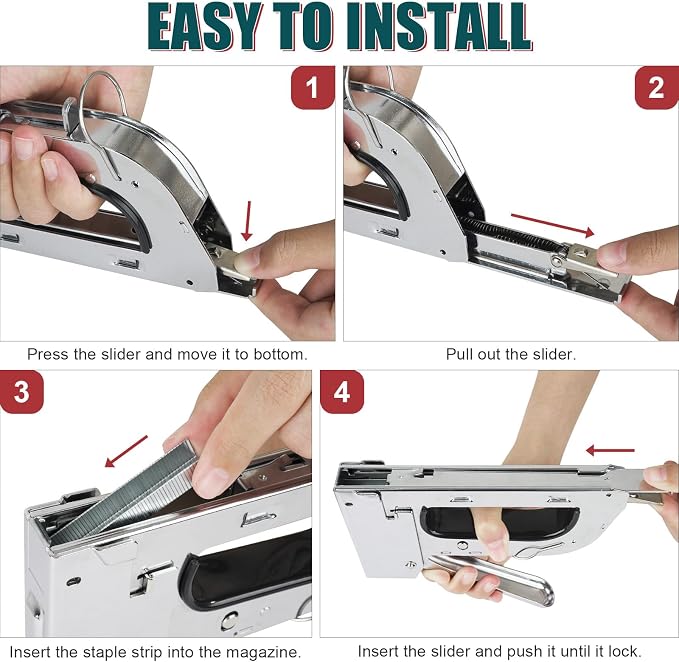 EASY TO INSTALL

1

Press the slider and move it to bottom.

2

Pull out the slider.

3

Insert the staple strip into the magazine.

4

Insert the slider and push it until it lock.