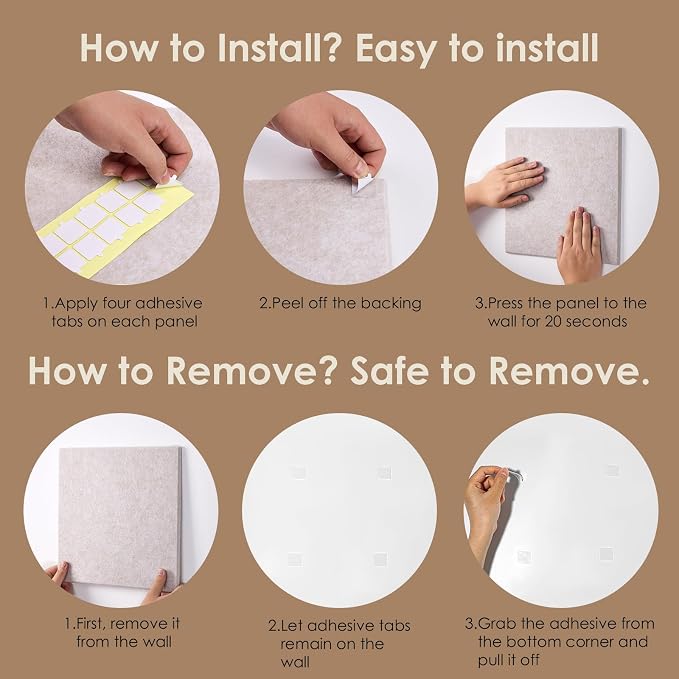 How to Install? Easy to install

1.Apply four adhesive tabs on each panel

2.Peel off the backing

3.Press the panel to the wall for 20 seconds

How to Remove? Safe to Remove.

1.First, remove it from the wall

2.Let adhesive tabs remain on the wall

3.Grab the adhesive from the bottom corner and pull it off