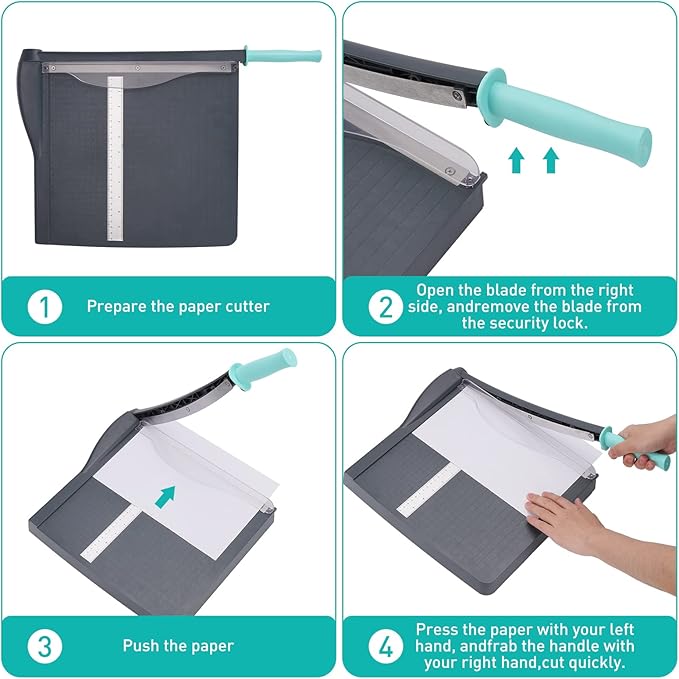 1 Prepare the paper cutter

2 Open the blade from the right side, andremove the blade from the security lock.

3 Push the paper

4 Press the paper with your left hand, andfrab the handle with your right hand,cut quickly.