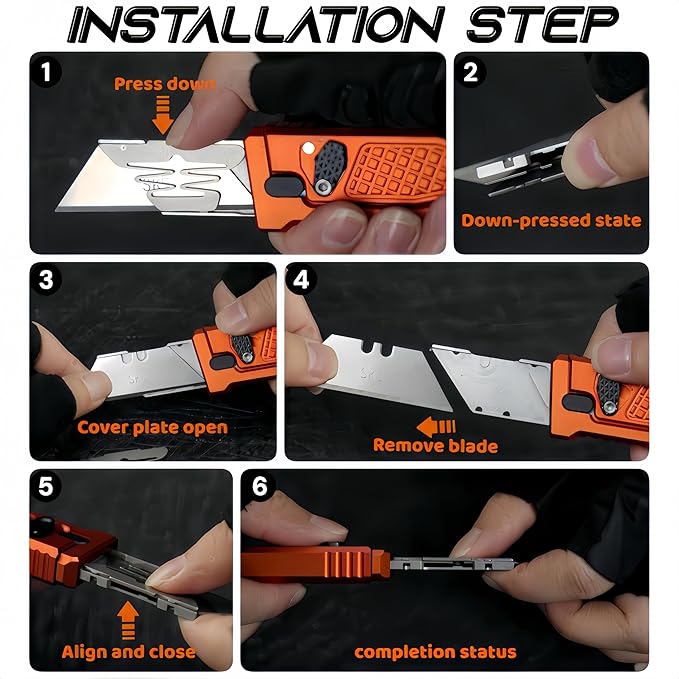 INSTALLATION STEP

1

Press down

2

Down-pressed state

3

Cover plate open

4

Remove blade

5

Align and close

6

completion status