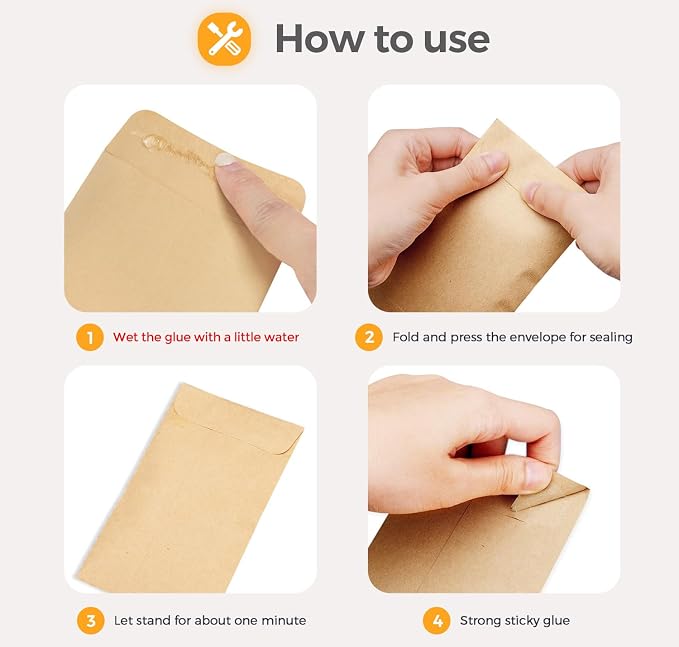 How to use

1 Wet the glue with a little water

2 Fold and press the envelope for sealing

3 Let stand for about one minute

4 Strong sticky glue