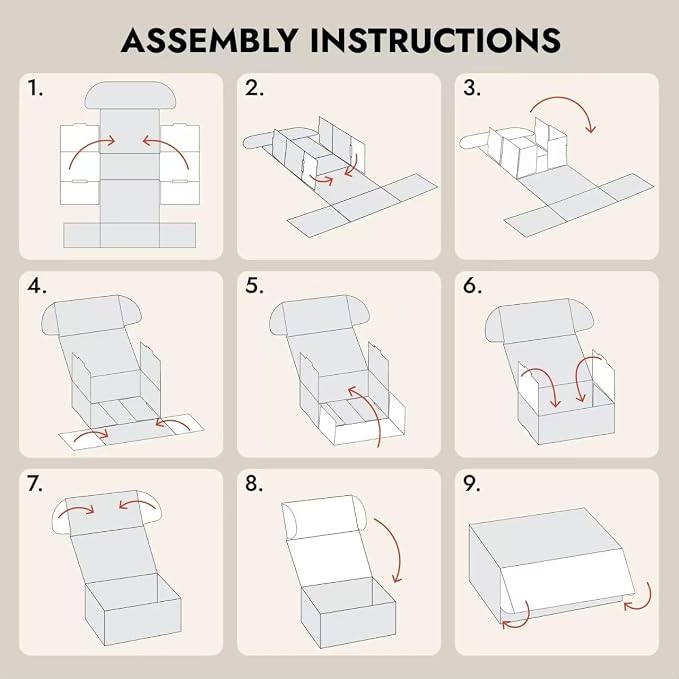 ASSEMBLY INSTRUCTIONS

1.

2.

3.

4.

5.

6.

7.

8.

9.