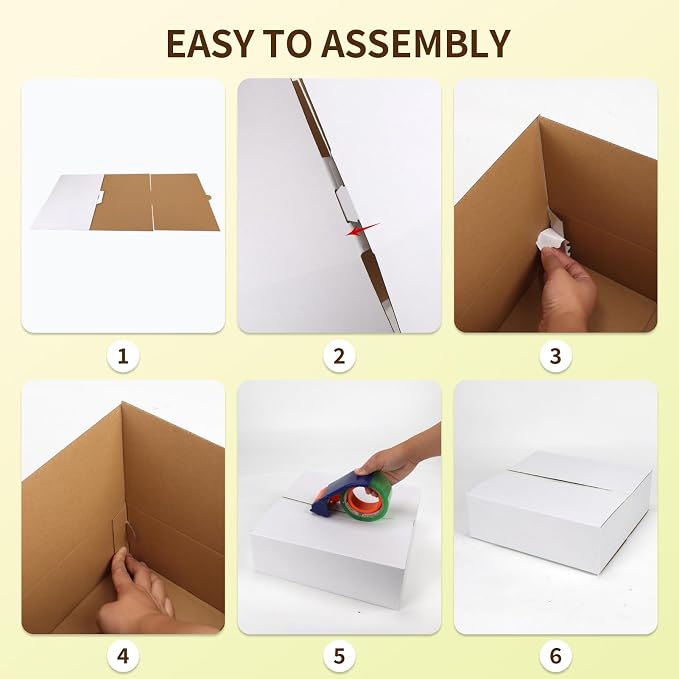 EASY TO ASSEMBLY

1

2

3

4

5

6