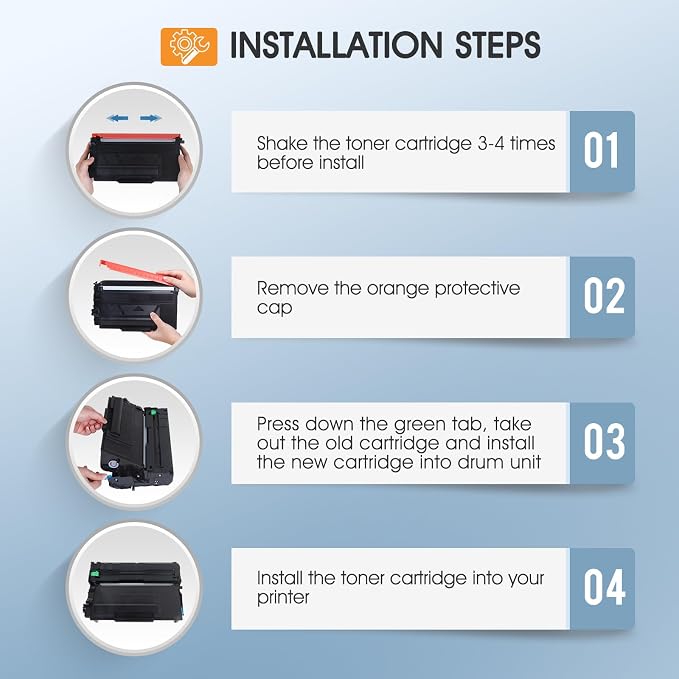 INSTALLATION STEPS

Shake the toner cartridge 3-4 times before install

01

Remove the orange protective cap

02

Press down the green tab, take out the old cartridge and install the new cartridge into drum unit

03

Install the toner cartridge into your printer

04