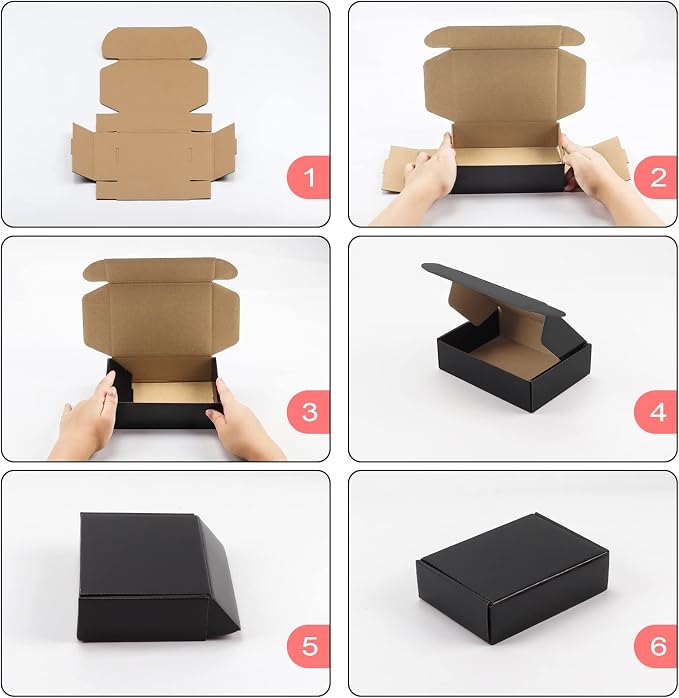 1

2

3

4

5

6