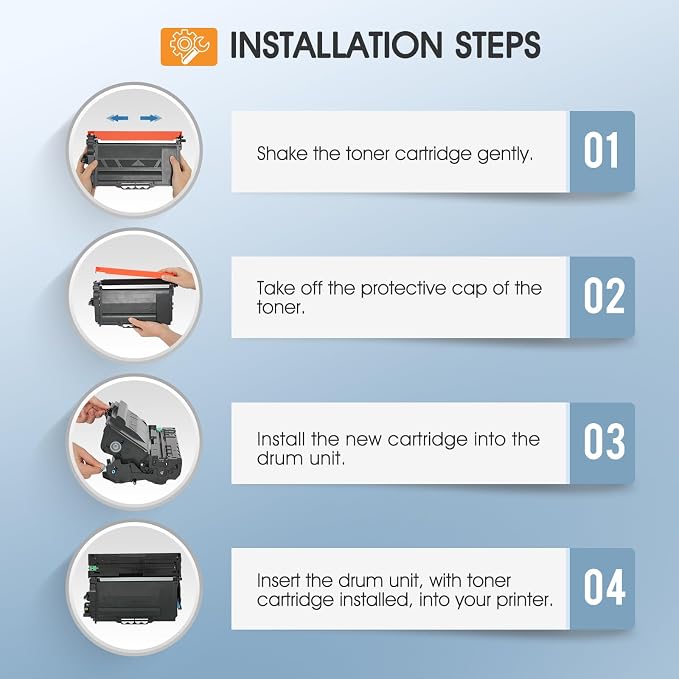 INSTALLATION STEPS

Shake the toner cartridge gently.

01

Take off the protective cap of the toner.

02

Install the new cartridge into the drum unit.

03

Insert the drum unit, with toner cartridge installed, into your printer.

04