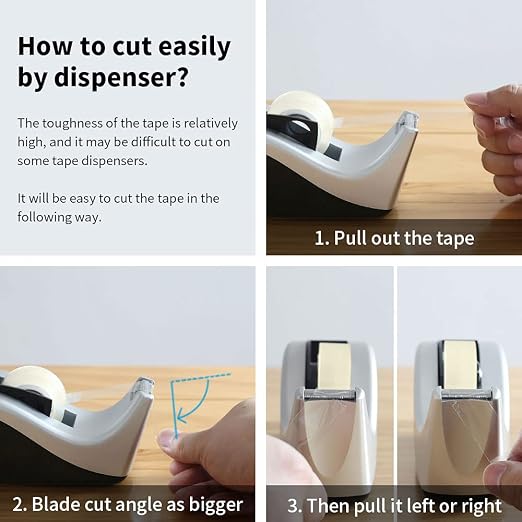 How to cut easily by dispenser?

The toughness of the tape is relatively high, and it may be difficult to cut on some tape dispensers.

It will be easy to cut the tape in the following way.

1. Pull out the tape

2. Blade cut angle as bigger

3. Then pull it left or right