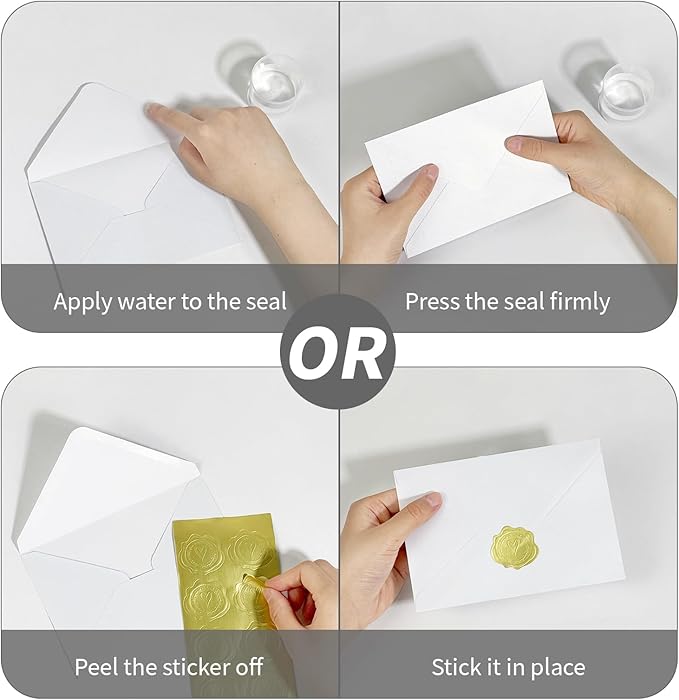 Apply water to the seal

Press the seal firmly

OR

Peel the sticker off

Stick it in place