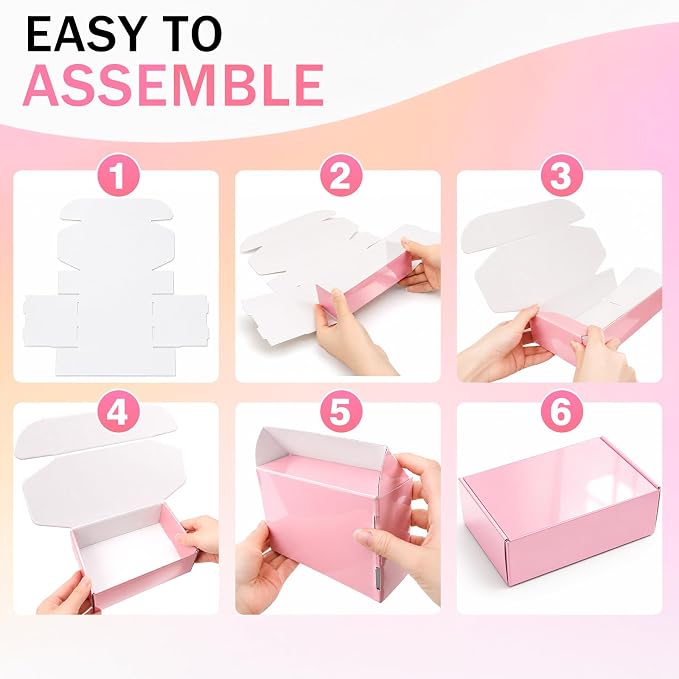 EASY TO
ASSEMBLE

1

2

3

4

5

6