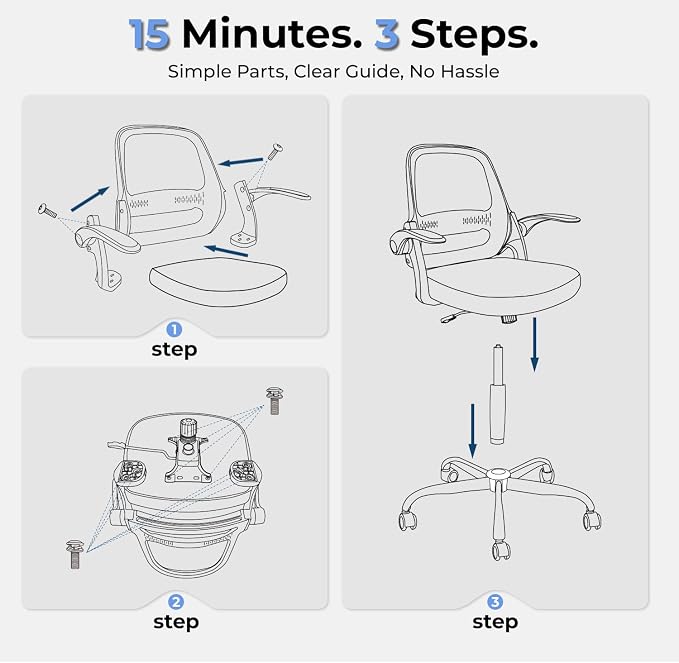 15 Minutes. 3 Steps.

Simple Parts, Clear Guide, No Hassle

1
step

2
step

3
step