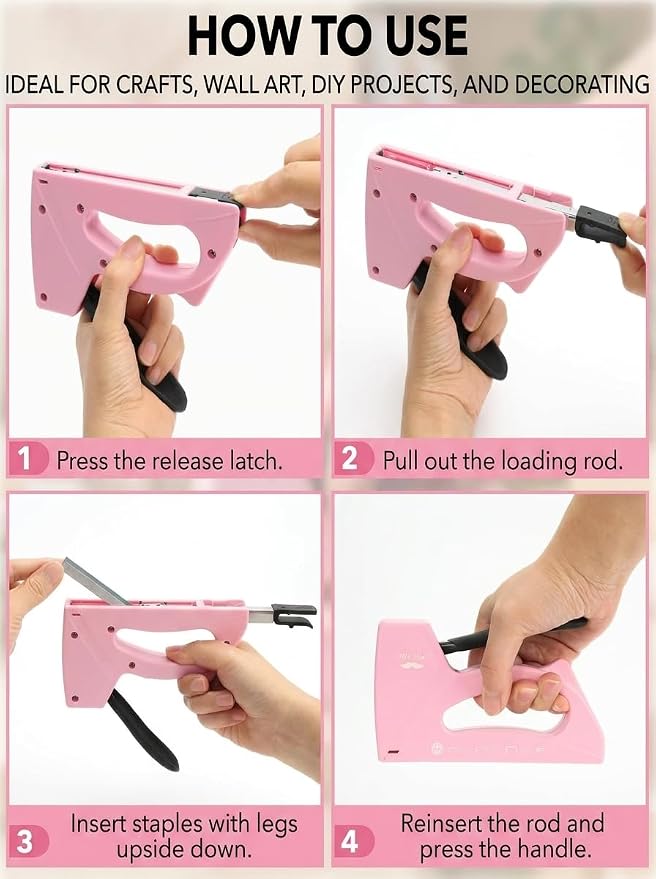 HOW TO USE

IDEAL FOR CRAFTS, WALL ART, DIY PROJECTS, AND DECORATING

1 Press the release latch.

2 Pull out the loading rod.

3 Insert staples with legs upside down.

4 Reinsert the rod and press the handle.