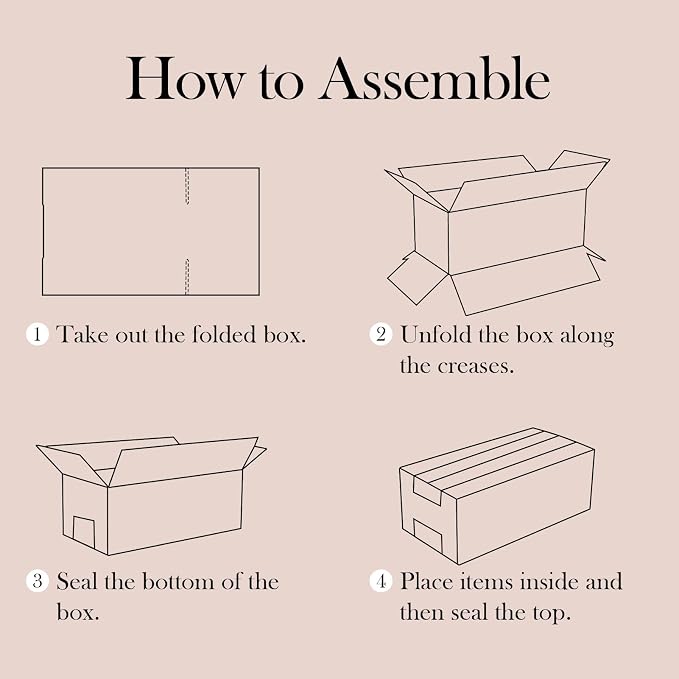 How to Assemble

1 Take out the folded box.

2 Unfold the box along the creases.

3 Seal the bottom of the box.

4 Place items inside and then seal the top.