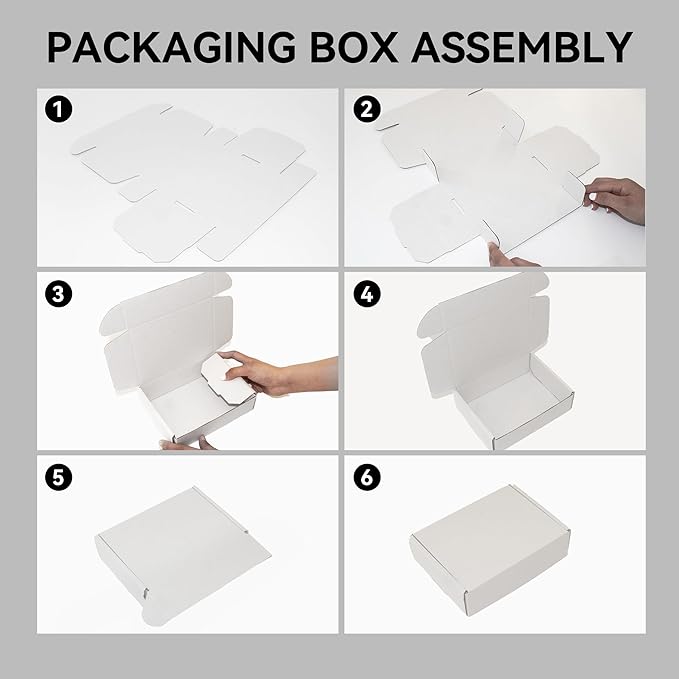 PACKAGING BOX ASSEMBLY

1

2

3

4

5

6