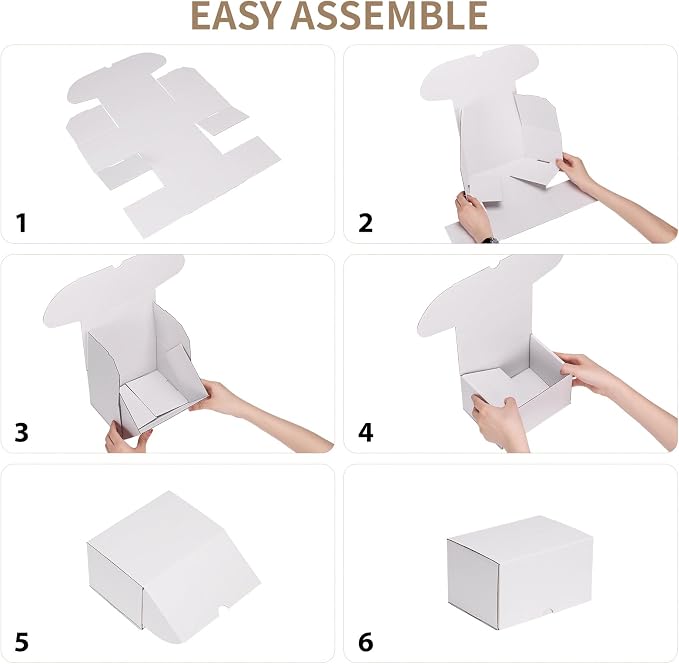 EASY ASSEMBLE

1

2

3

4

5

6