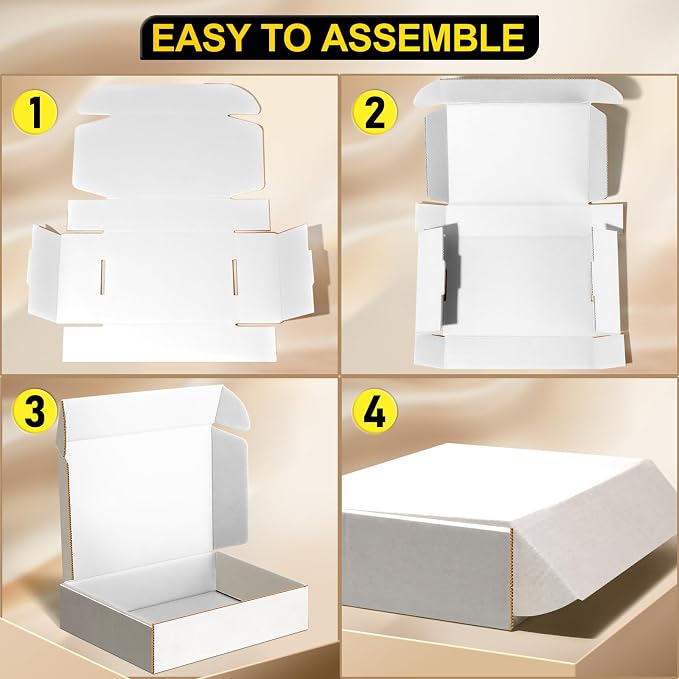 EASY TO ASSEMBLE

1

2

3

4