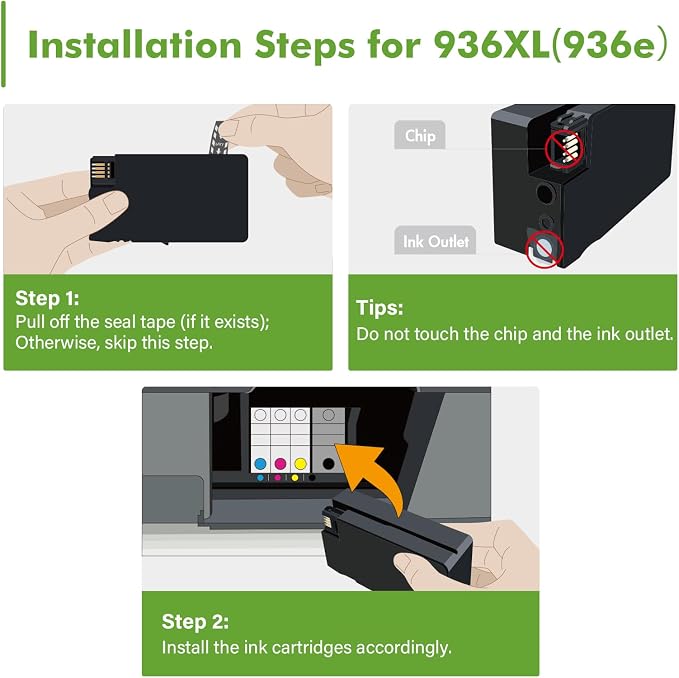 Installation Steps for 936XL(936e)

Step 1:
Pull off the seal tape (if it exists); Otherwise, skip this step.

Chip

Ink Outlet

Tips:
Do not touch the chip and the ink outlet.

Step 2:
Install the ink cartridges accordingly.