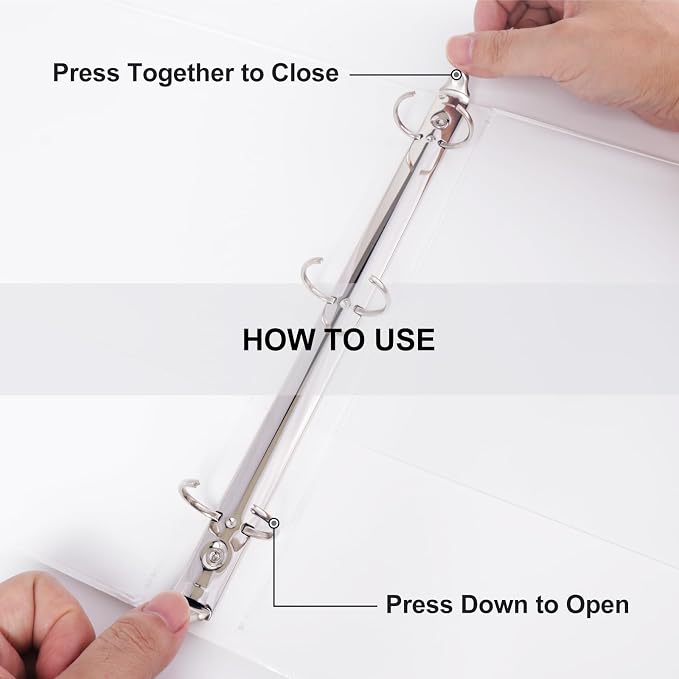 Press Together to Close

HOW TO USE

Press Down to Open