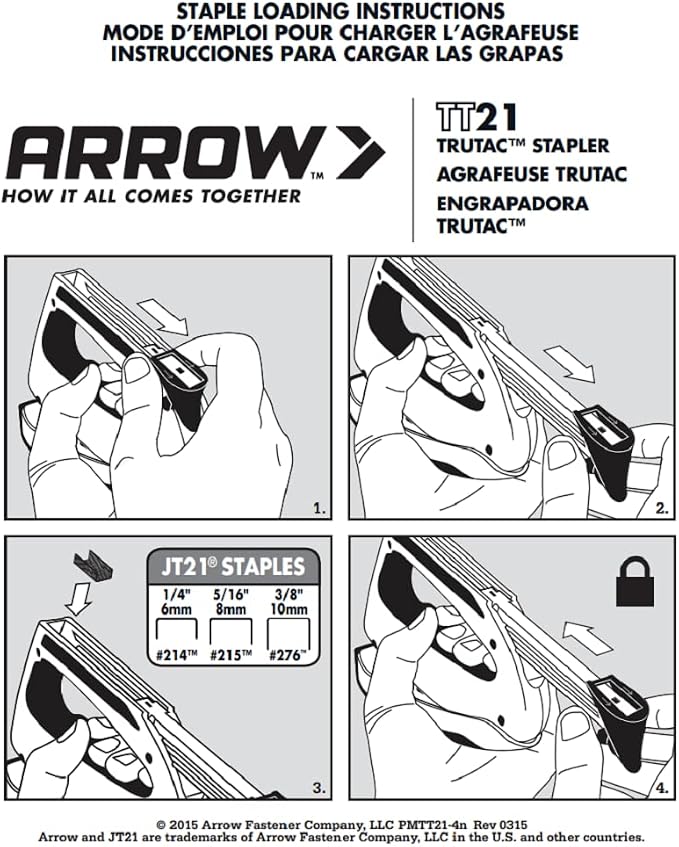 STAPLE LOADING INSTRUCTIONS
MODE D'EMPLOI POUR CHARGER L'AGRAFEUSE
INSTRUCCIONES PARA CARGAR LAS GRAPAS

ARROW™
HOW IT ALL COMES TOGETHER

TT21
TRUTAC™ STAPLER
AGRAFEUSE TRUTAC
ENGRAPADORA TRUTAC™

1.

2.

JT21® STAPLES

| 1/4" 6mm | 5/16" 8mm | 3/8" 10mm |
|---|---|---|
| #214™ | #215™ | #276™ |

3.

4.

© 2015 Arrow Fastener Company, LLC PMTT21-4n Rev 0315
Arrow and JT21 are trademarks of Arrow Fastener Company, LLC in the U.S. and other countries.