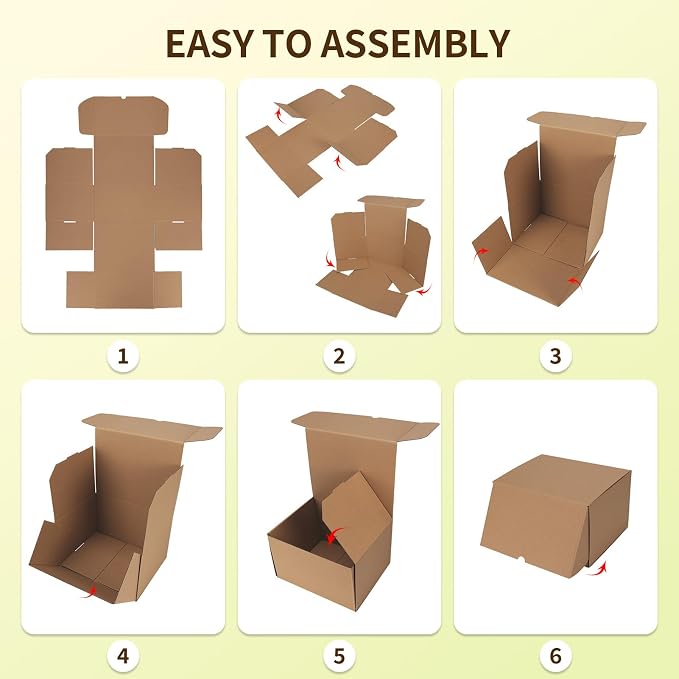 EASY TO ASSEMBLY

1

2

3

4

5

6