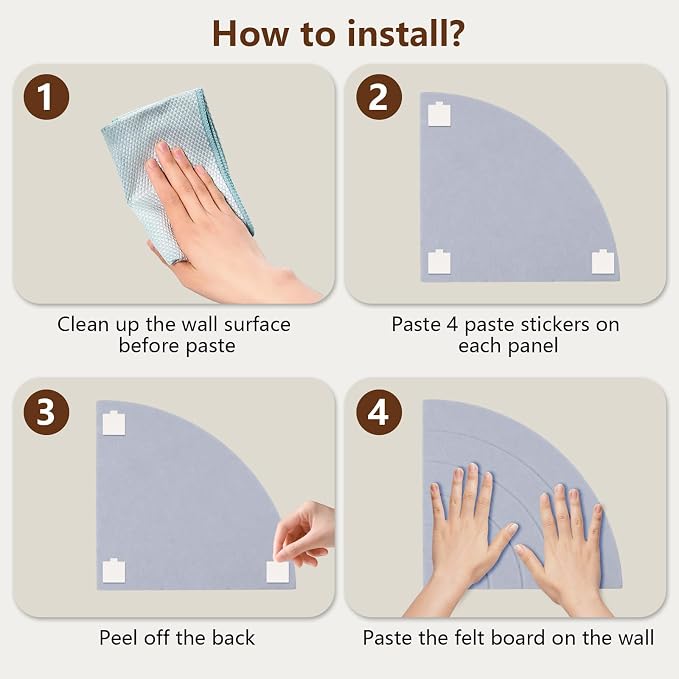 How to install?

1

Clean up the wall surface before paste

2

Paste 4 paste stickers on each panel

3

Peel off the back

4

Paste the felt board on the wall