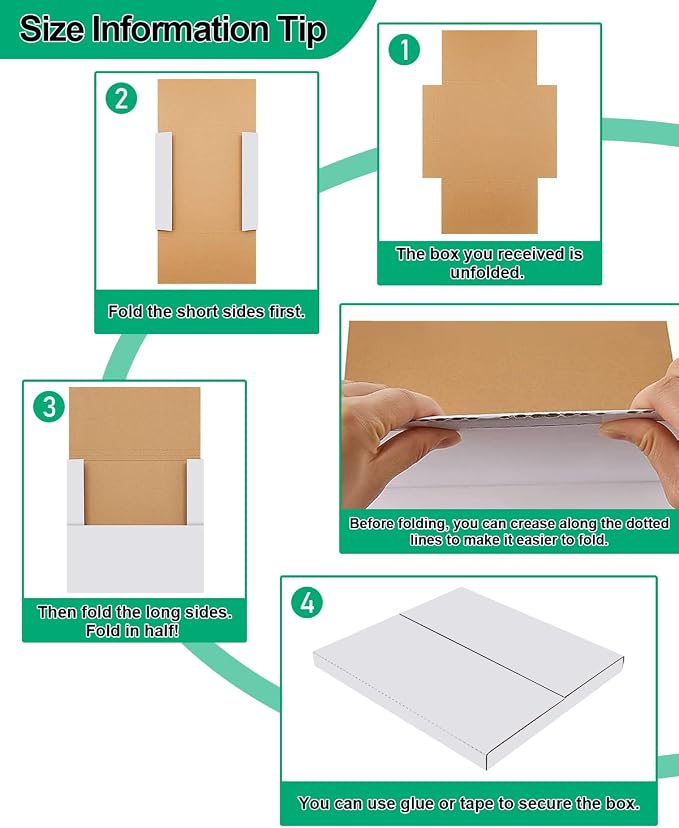 Size Information Tip

1

The box you received is unfolded.

2

Fold the short sides first.

Before folding, you can crease along the dotted lines to make it easier to fold.

3

Then fold the long sides. Fold in half!

4

You can use glue or tape to secure the box.