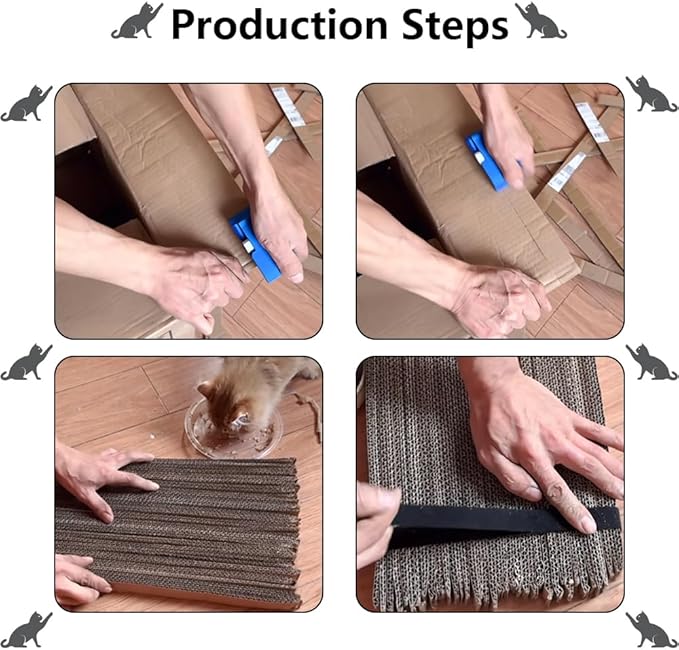 Production Steps