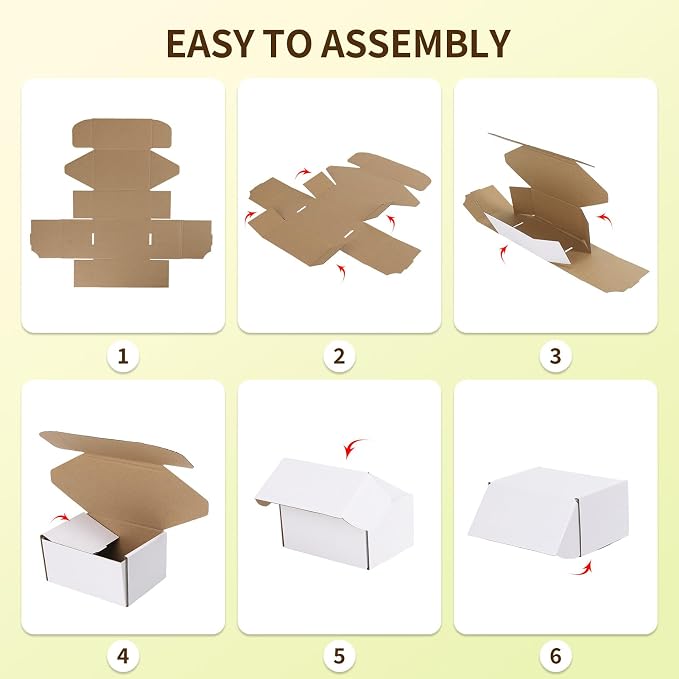 EASY TO ASSEMBLY

1

2

3

4

5

6