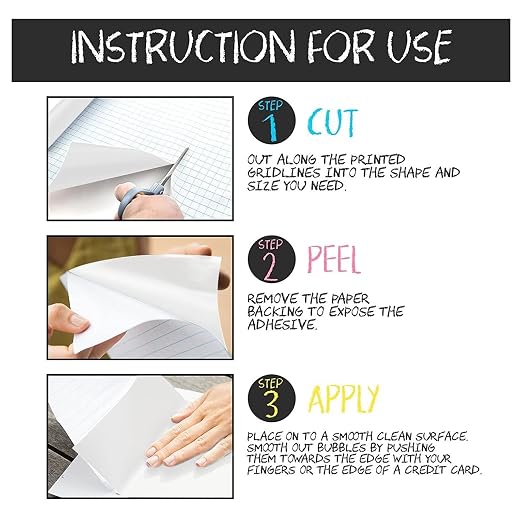 INSTRUCTION FOR USE

STEP 1 CUT

OUT ALONG THE PRINTED GRIDLINES INTO THE SHAPE AND SIZE YOU NEED.

STEP 2 PEEL

REMOVE THE PAPER BACKING TO EXPOSE THE ADHESIVE.

STEP 3 APPLY

PLACE ON TO A SMOOTH CLEAN SURFACE. SMOOTH OUT BUBBLES BY PUSHING THEM TOWARDS THE EDGE WITH YOUR FINGERS OR THE EDGE OF A CREDIT CARD.