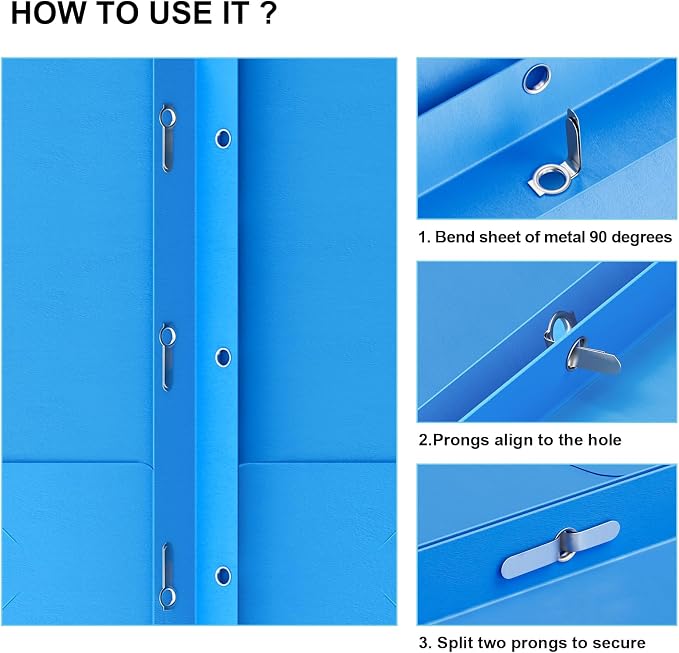 HOW TO USE IT ?

1. Bend sheet of metal 90 degrees

2.Prongs align to the hole

3. Split two prongs to secure