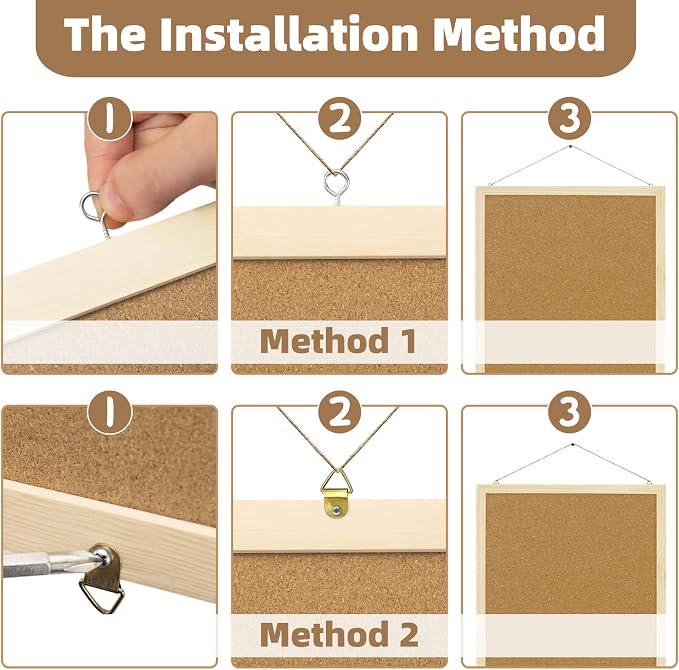 The Installation Method

1

2

3

Method 1

1

2

3

Method 2