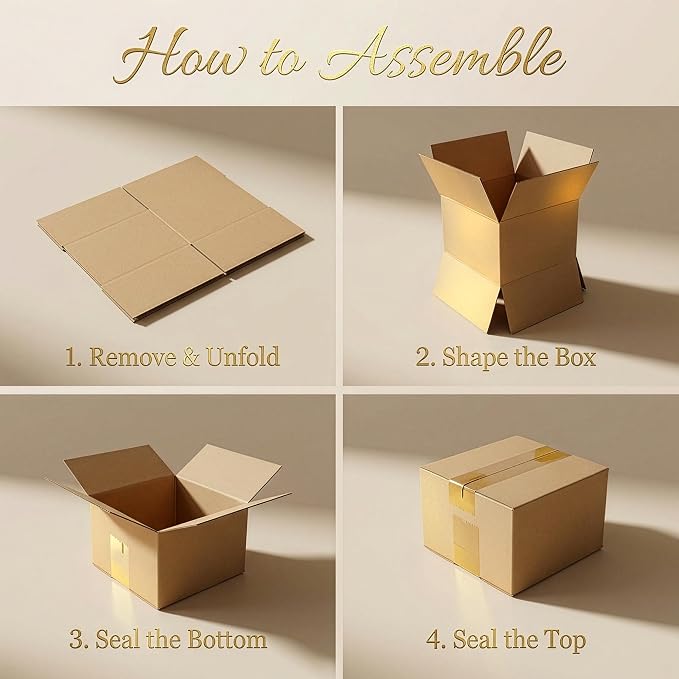 How to Assemble

1. Remove & Unfold

2. Shape the Box

3. Seal the Bottom

4. Seal the Top