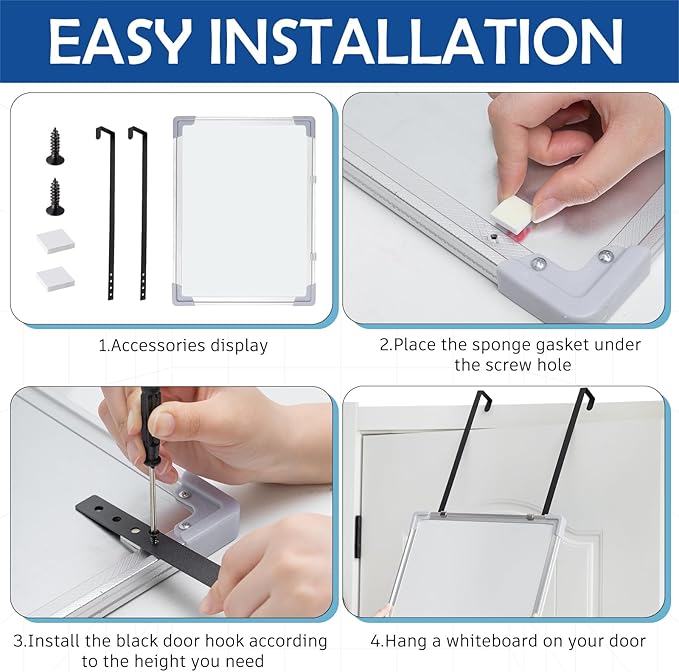 EASY INSTALLATION

1.Accessories display

2.Place the sponge gasket under the screw hole

3.Install the black door hook according to the height you need

4.Hang a whiteboard on your door