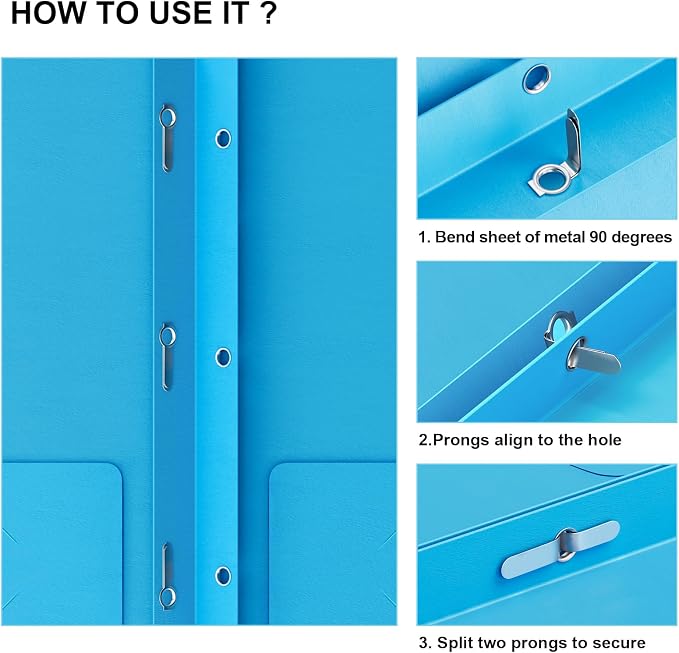 HOW TO USE IT ?

1. Bend sheet of metal 90 degrees

2.Prongs align to the hole

3. Split two prongs to secure