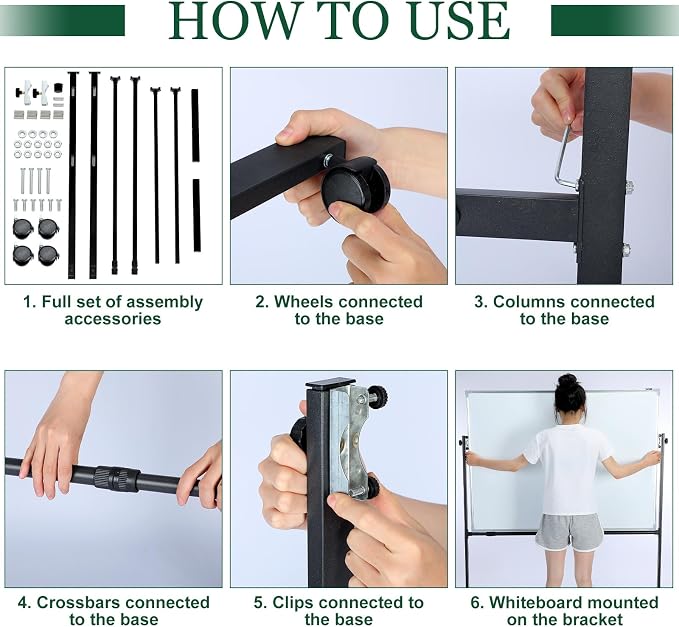 HOW TO USE

1. Full set of assembly accessories

2. Wheels connected to the base

3. Columns connected to the base

4. Crossbars connected to the base

5. Clips connected to the base

6. Whiteboard mounted on the bracket