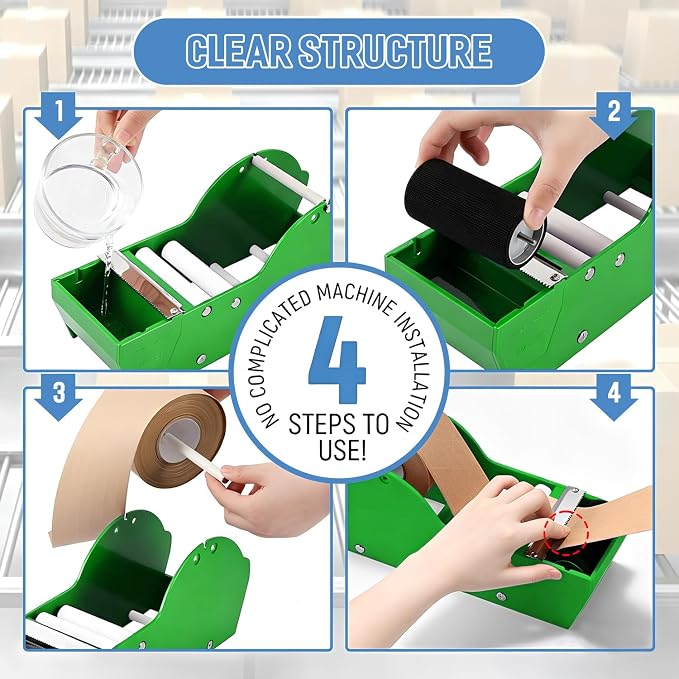 CLEAR STRUCTURE

1

2

NO COMPLICATED MACHINE INSTALLATION

4

STEPS TO USE!

3

4