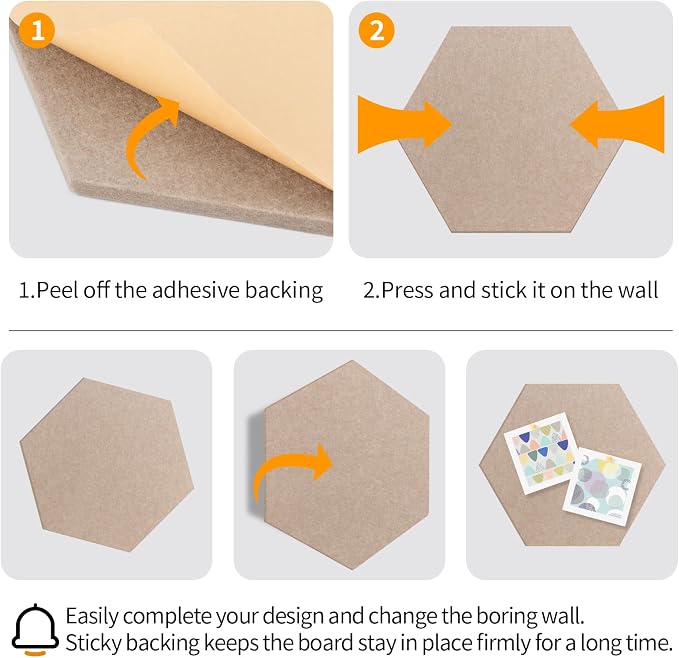 1

2

1.Peel off the adhesive backing

2.Press and stick it on the wall

Easily complete your design and change the boring wall.
Sticky backing keeps the board stay in place firmly for a long time.