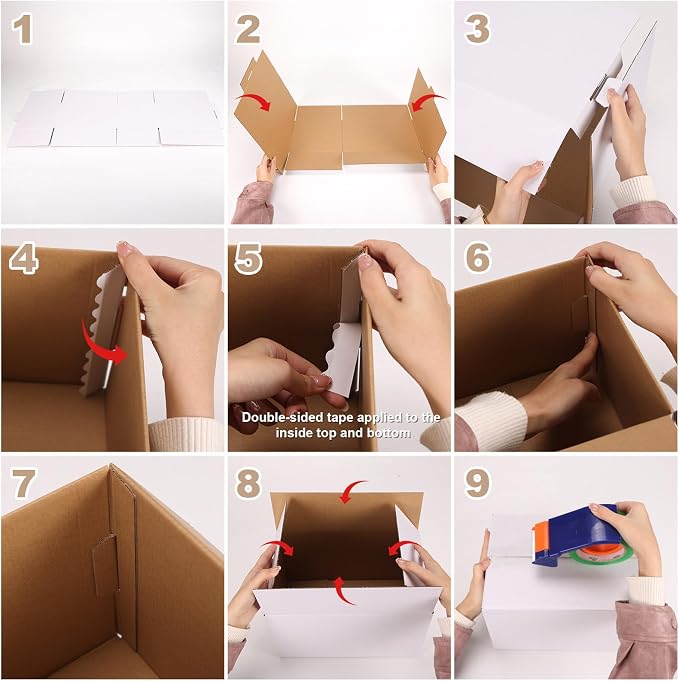 1

2

3

4

5

Double-sided tape applied to the inside top and bottom

6

7

8

9