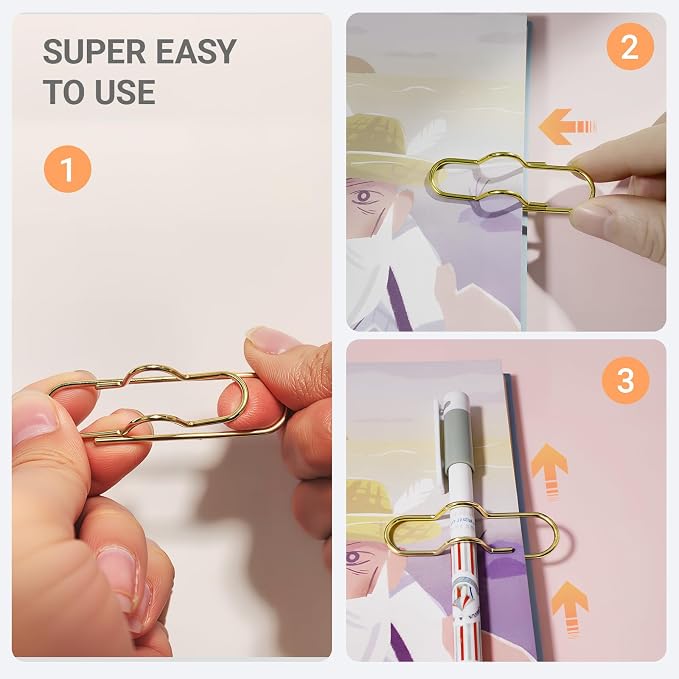 SUPER EASY TO USE

1

2

3