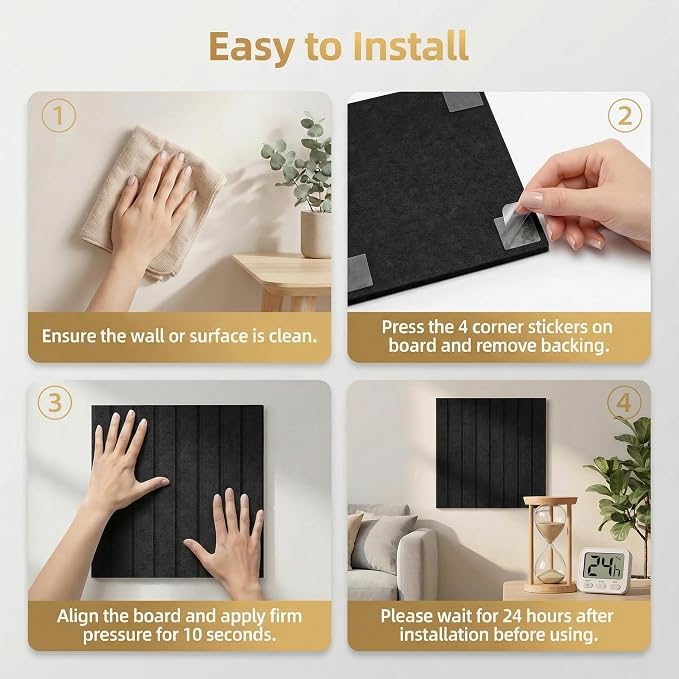 Easy to Install

1
Ensure the wall or surface is clean.

2
Press the 4 corner stickers on board and remove backing.

3
Align the board and apply firm pressure for 10 seconds.

4
24h
Please wait for 24 hours after installation before using.