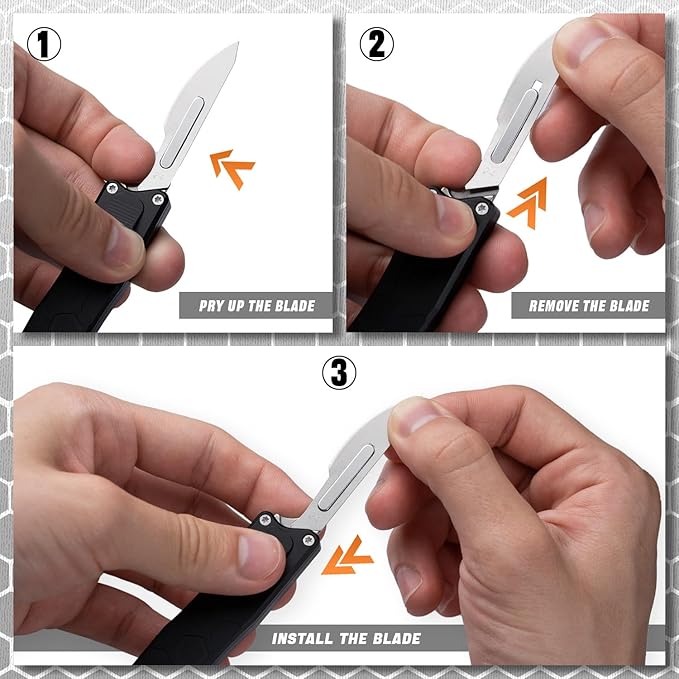 1

PRY UP THE BLADE

2

REMOVE THE BLADE

3

INSTALL THE BLADE