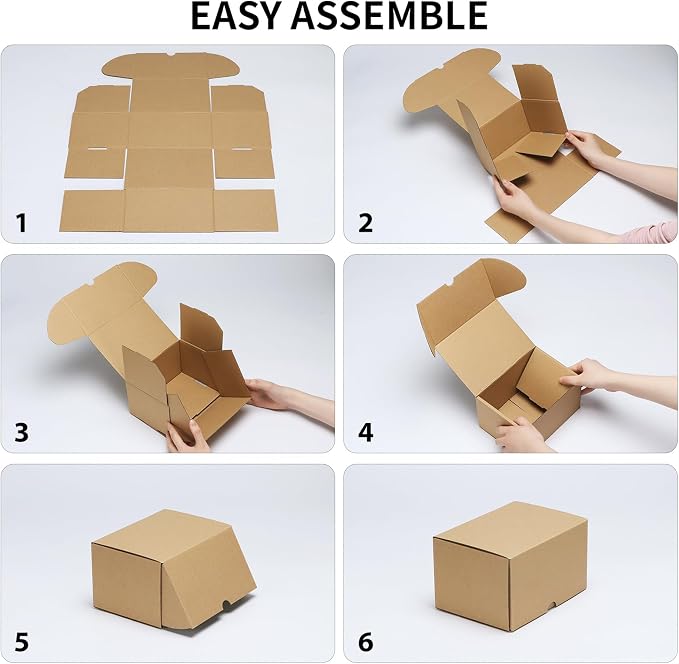 EASY ASSEMBLE

1

2

3

4

5

6