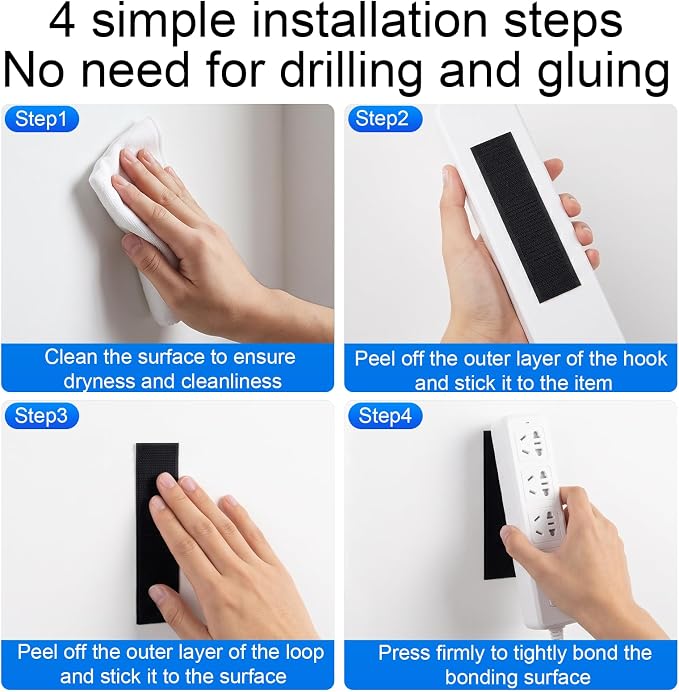 4 simple installation steps
No need for drilling and gluing

Step1

Clean the surface to ensure dryness and cleanliness

Step2

Peel off the outer layer of the hook and stick it to the item

Step3

Peel off the outer layer of the loop and stick it to the surface

Step4

Press firmly to tightly bond the bonding surface