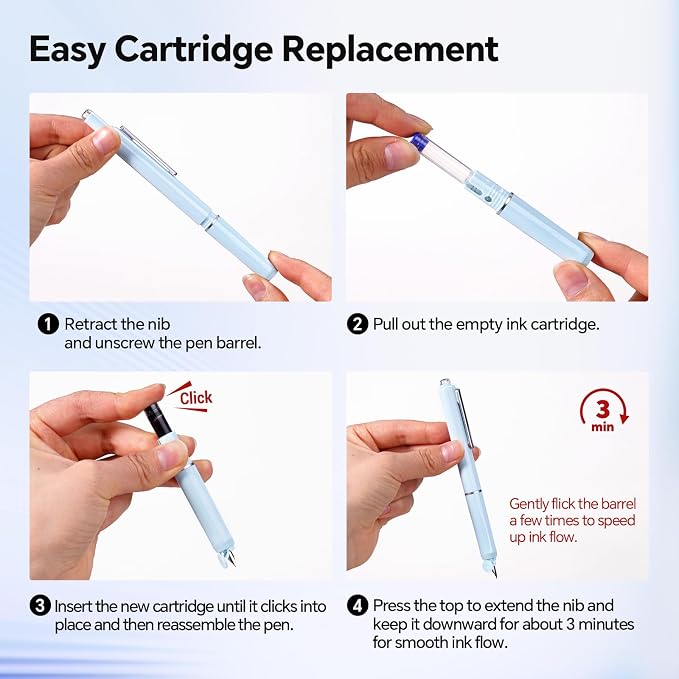 Easy Cartridge Replacement

1 Retract the nib and unscrew the pen barrel.

2 Pull out the empty ink cartridge.

Click

3 Insert the new cartridge until it clicks into place and then reassemble the pen.

3 min

Gently flick the barrel a few times to speed up ink flow.

4 Press the top to extend the nib and keep it downward for about 3 minutes for smooth ink flow.