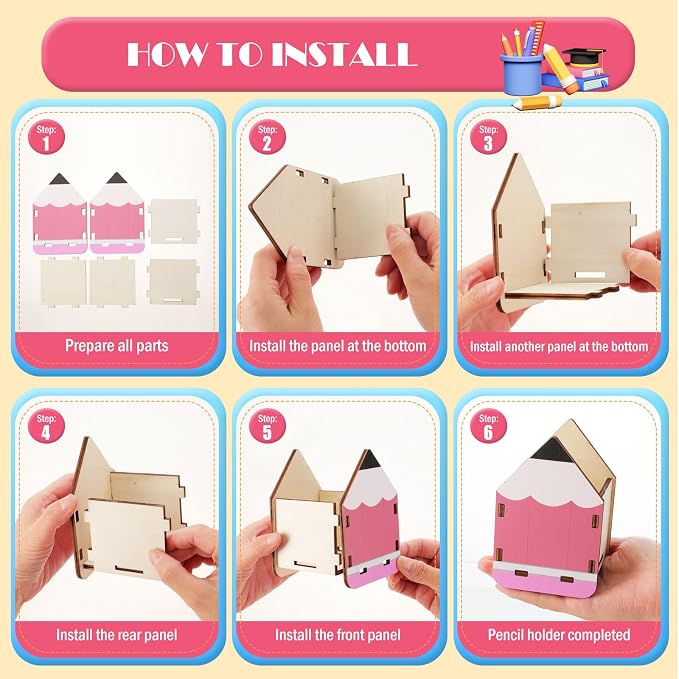 HOW TO INSTALL

Step: 1

Prepare all parts

Step: 2

Install the panel at the bottom

Step: 3

Install another panel at the bottom

Step: 4

Install the rear panel

Step: 5

Install the front panel

Step: 6

Pencil holder completed