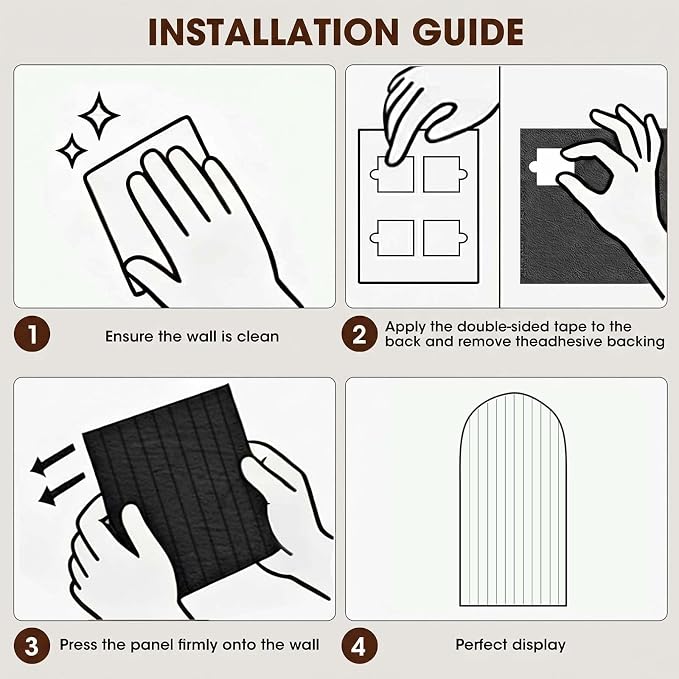 INSTALLATION GUIDE

1 Ensure the wall is clean

2 Apply the double-sided tape to the back and remove theadhesive backing

3 Press the panel firmly onto the wall

4 Perfect display