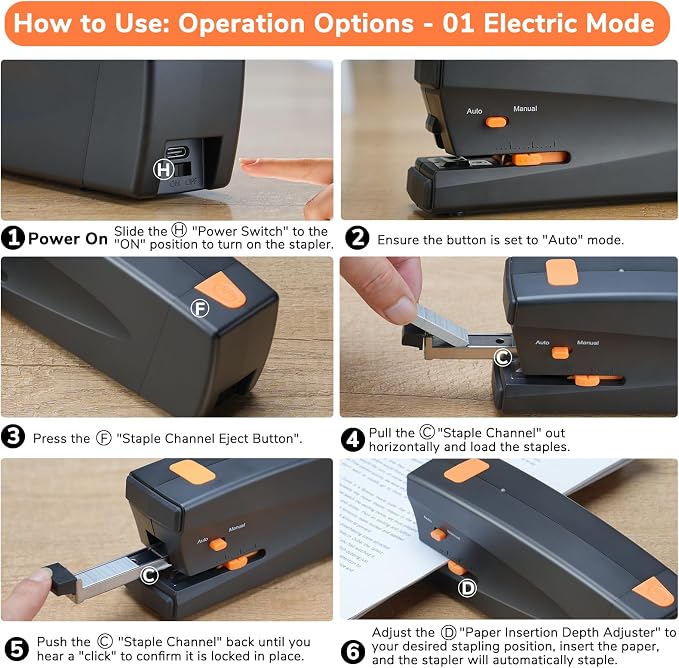 How to Use: Operation Options - 01 Electric Mode

H
ON OFF

Auto Manual

❶ Power On Slide the Ⓗ "Power Switch" to the "ON" position to turn on the stapler.

❷ Ensure the button is set to "Auto" mode.

F

Auto Manual
C

❸ Press the Ⓕ "Staple Channel Eject Button".

❹ Pull the Ⓒ "Staple Channel" out horizontally and load the staples.

Auto Manual
C

D

❺ Push the Ⓒ "Staple Channel" back until you hear a "click" to confirm it is locked in place.

❻ Adjust the Ⓓ "Paper Insertion Depth Adjuster" to your desired stapling position, insert the paper, and the stapler will automatically staple.